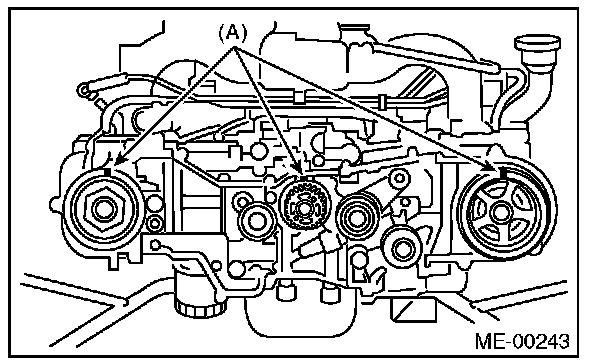 (A)

ME-00243