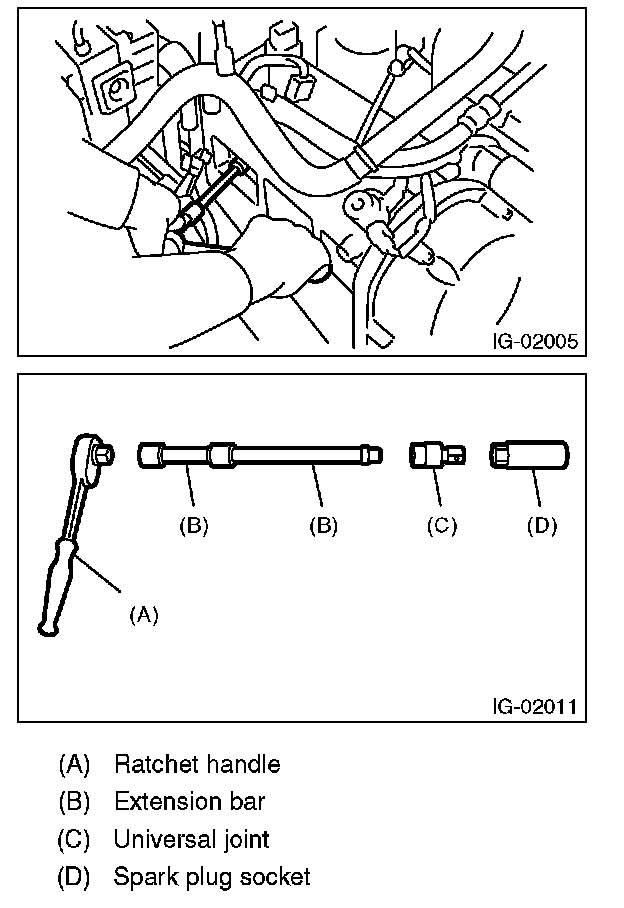 IG-02005

(B) (B) (C) (D)

(A)

IG-02011

(A) Ratchet handle
(B) Extension bar
(C) Universal joint
(D) Spark plug socket