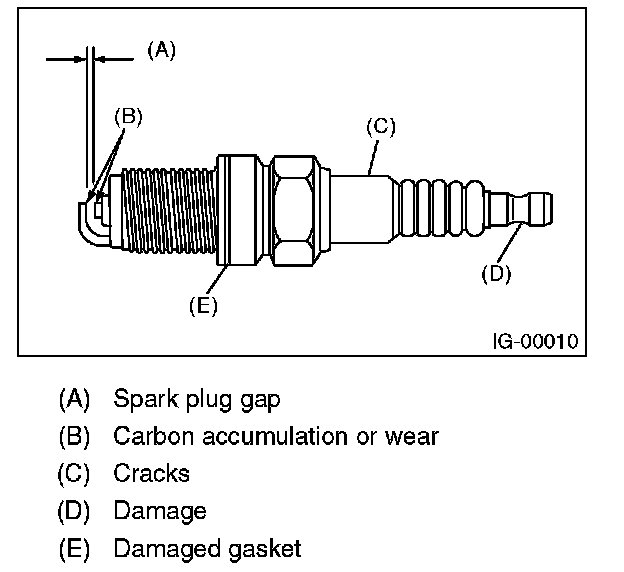 (A)

(B)

(C)

(D)

(E)

IG-00010

(A) Spark plug gap
(B) Carbon accumulation or wear
(C) Cracks
(D) Damage
(E) Damaged gasket