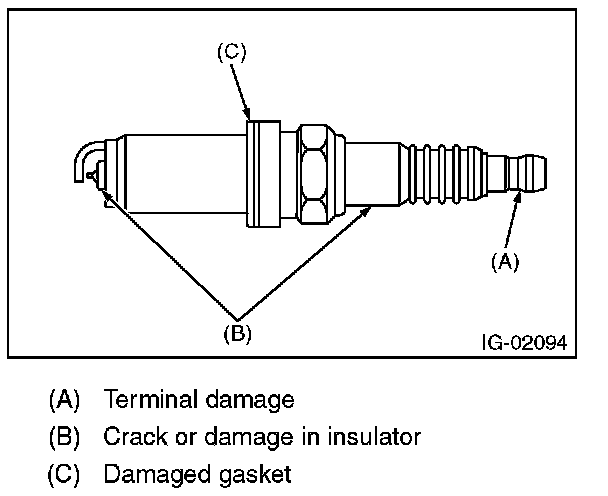 (C)

(A)

(B)

IG-02094

(A) Terminal damage

(B) Crack or damage in insulator

(C) Damaged gasket