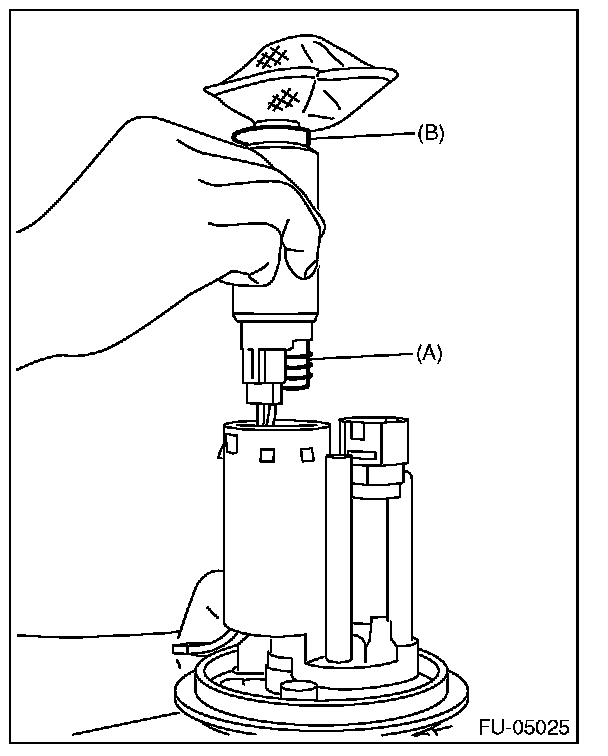 (B)

(A)

FU-05025