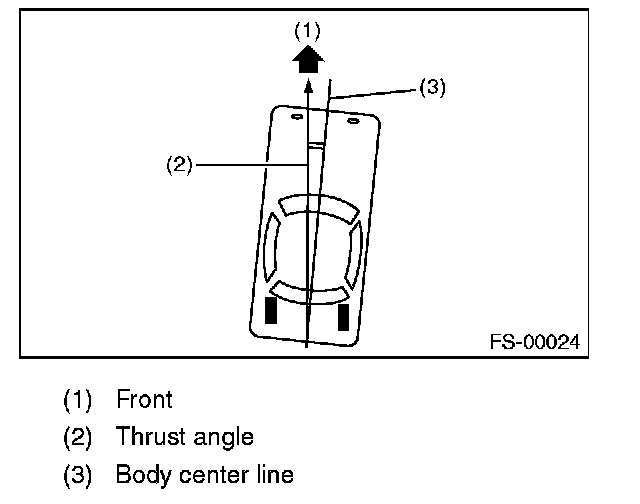 (1)

(3)

(2)

FS-00024

(1) Front
(2) Thrust angle
(3) Body center line