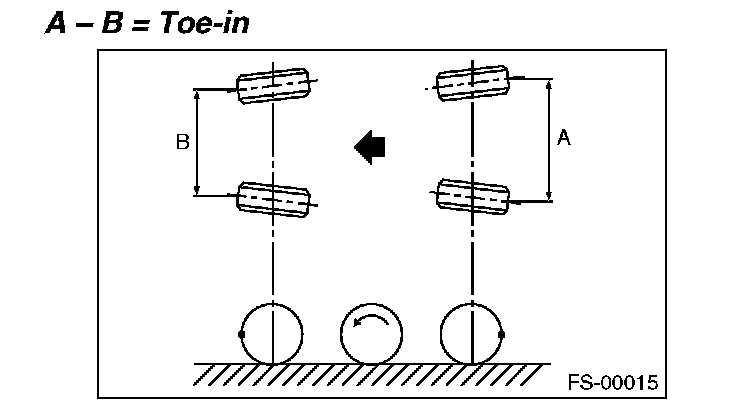 A – B = Toe-in

B

A

FS-00015