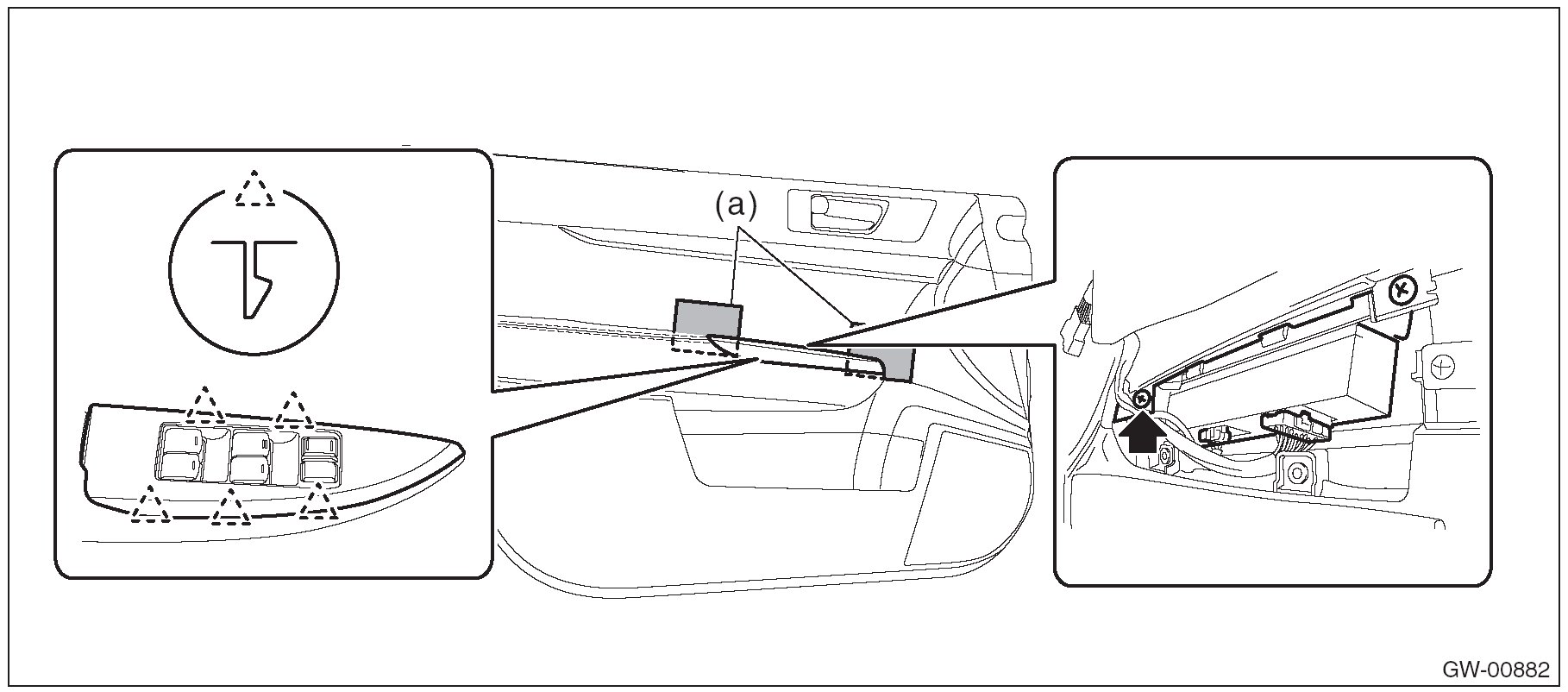 (a)

GW-00882