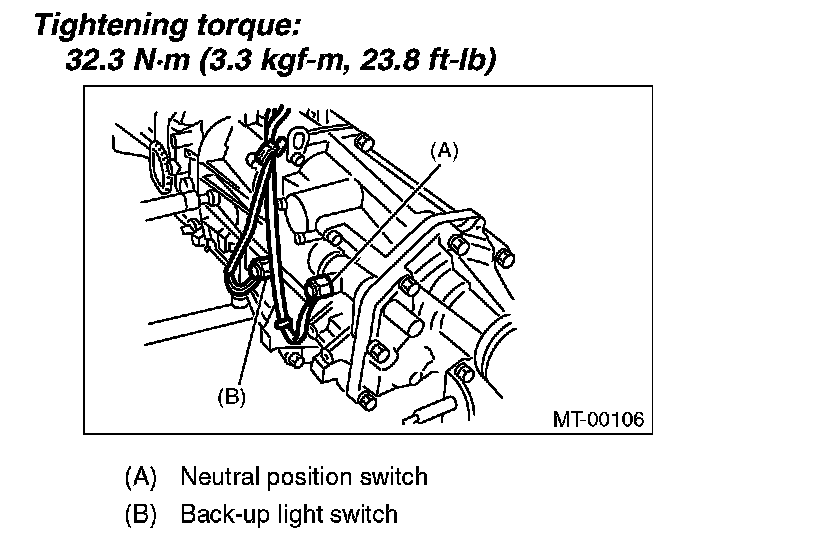 Tightening torque:
32.3 N·m (3.3 kgf-m, 23.8 ft-lb)

(A)

(B)

MT-00106

(A) Neutral position switch

(B) Back-up light switch