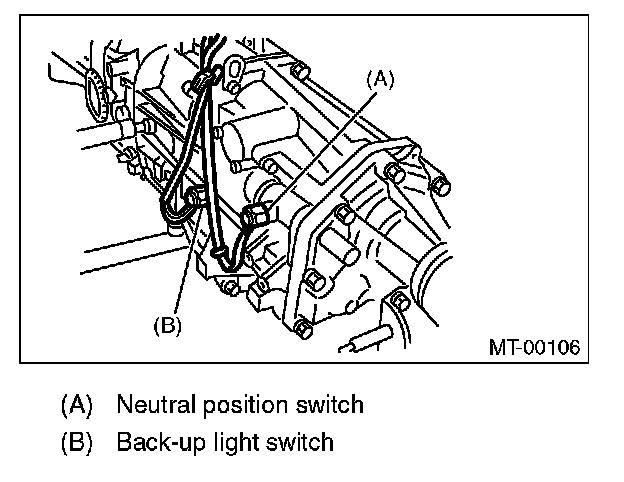 (A)

(B)

MT-00106

(A) Neutral position switch

(B) Back-up light switch