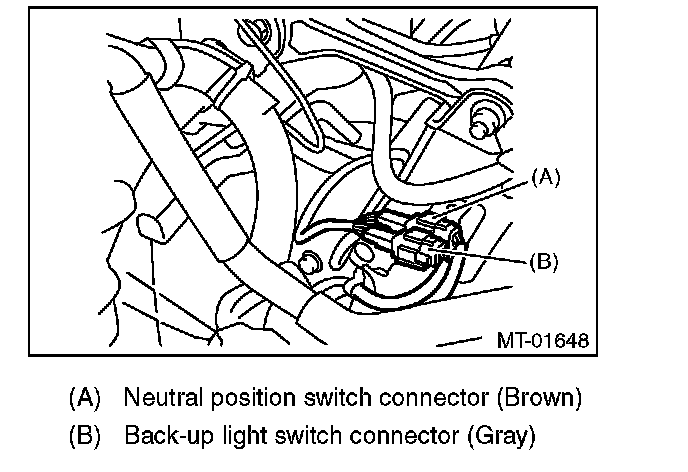 (A)

(B)

MT-01648

(A) Neutral position switch connector (Brown)

(B) Back-up light switch connector (Gray)