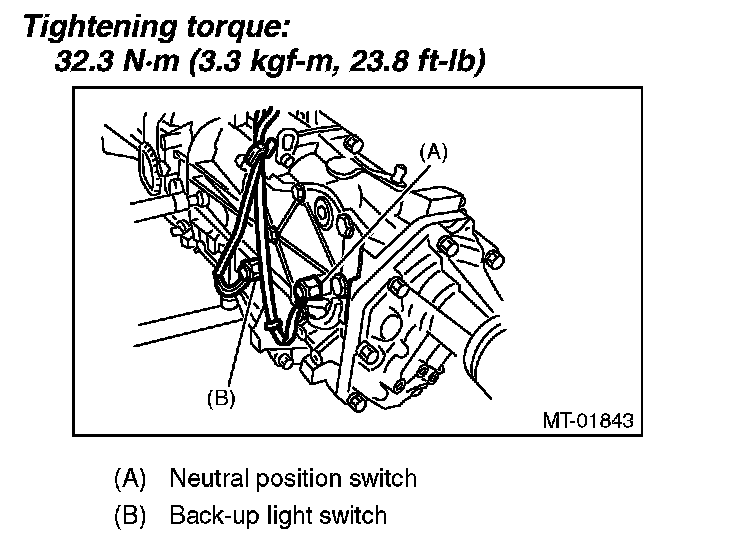 Tightening torque:
32.3 N·m (3.3 kgf-m, 23.8 ft-lb)

(A)

(B)

MT-01843

(A) Neutral position switch

(B) Back-up light switch