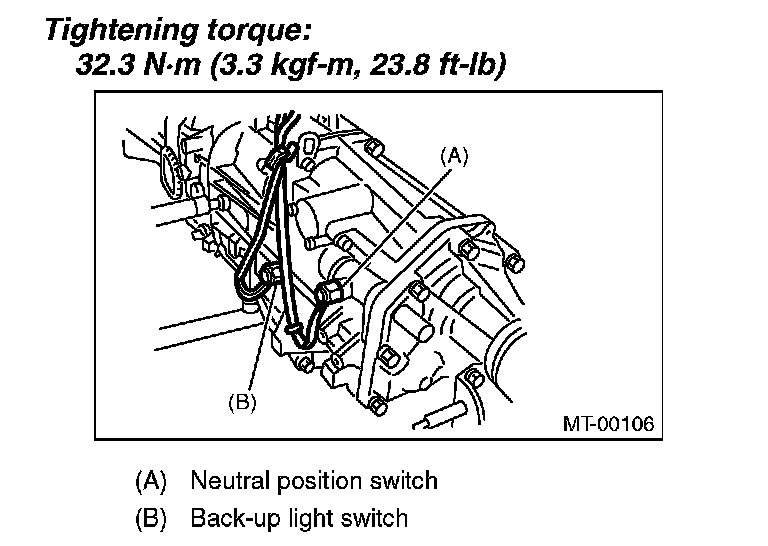 Tightening torque:
32.3 N·m (3.3 kgf-m, 23.8 ft-lb)

(A)

(B)

MT-00106

(A) Neutral position switch
(B) Back-up light switch