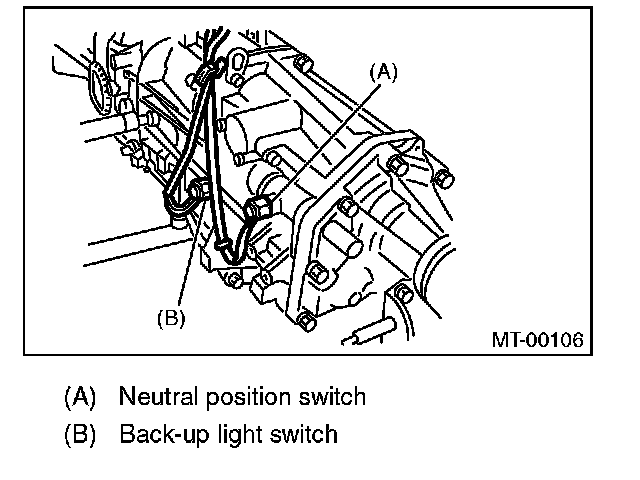 (A)

(B)

MT-00106

(A) Neutral position switch
(B) Back-up light switch