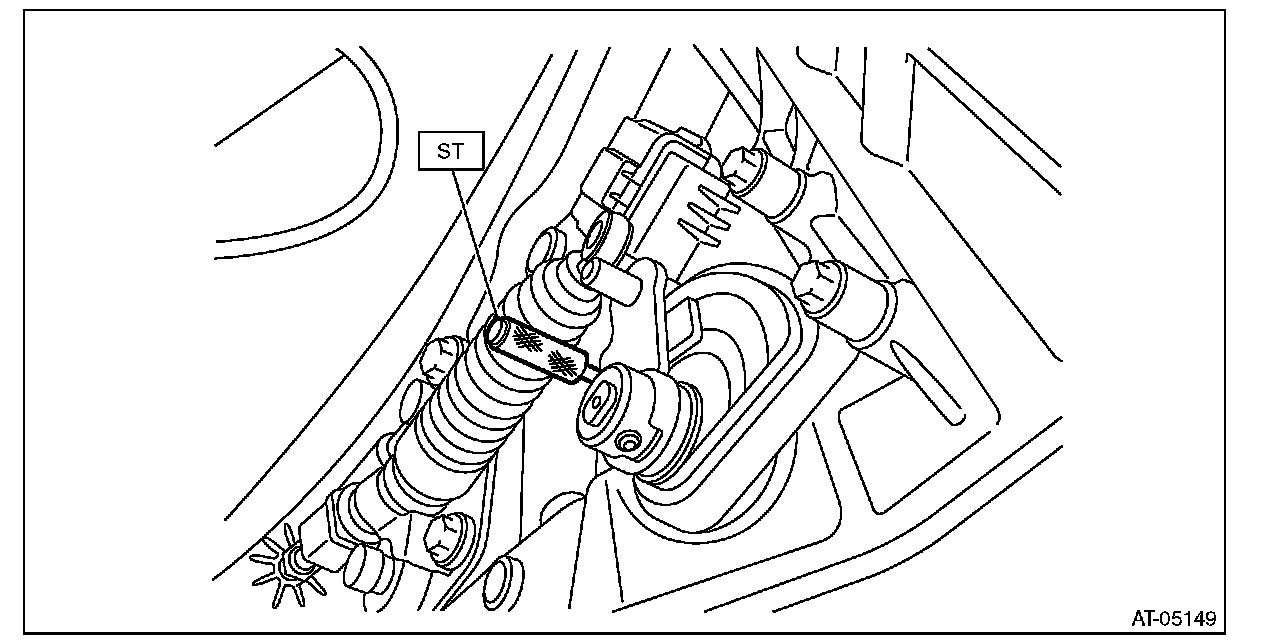 ST

AT-05149