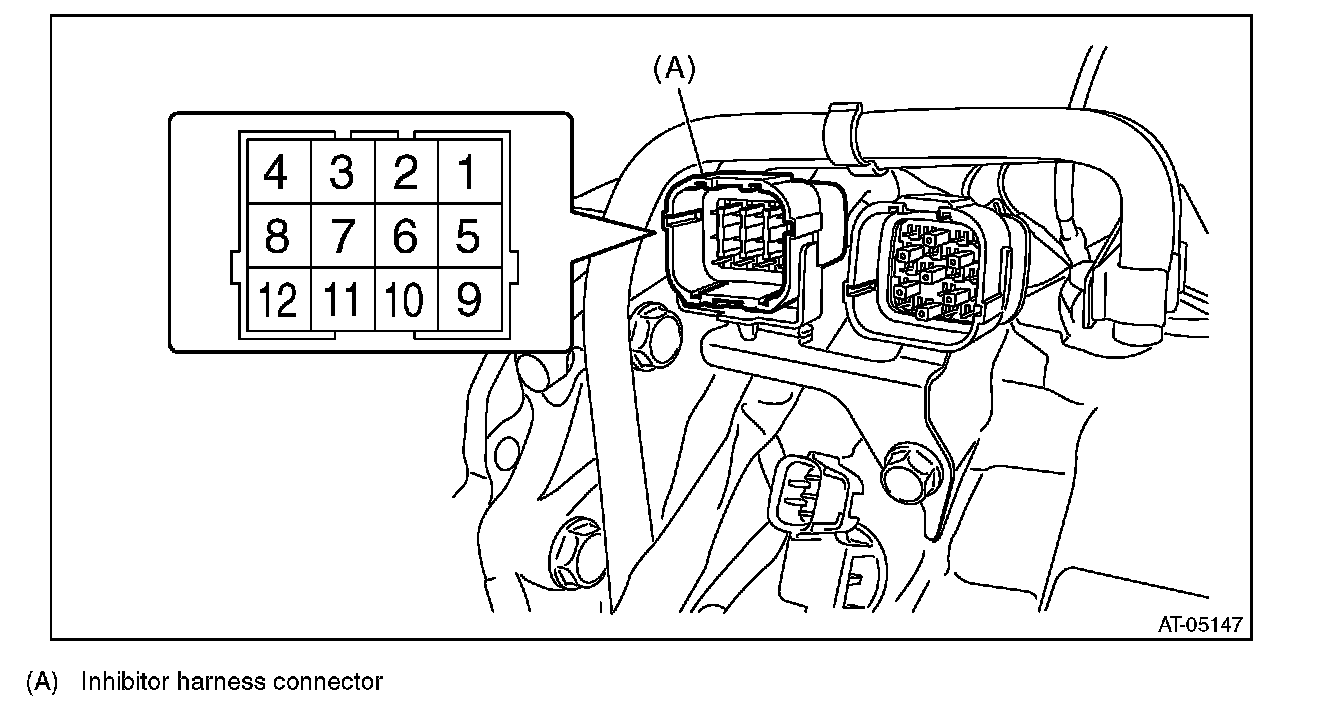 (A)

| 4 | 3 | 2 | 1 |
|---|---|---|---|
| 8 | 7 | 6 | 5 |
| 12 | 11 | 10 | 9 |

AT-05147

(A) Inhibitor harness connector