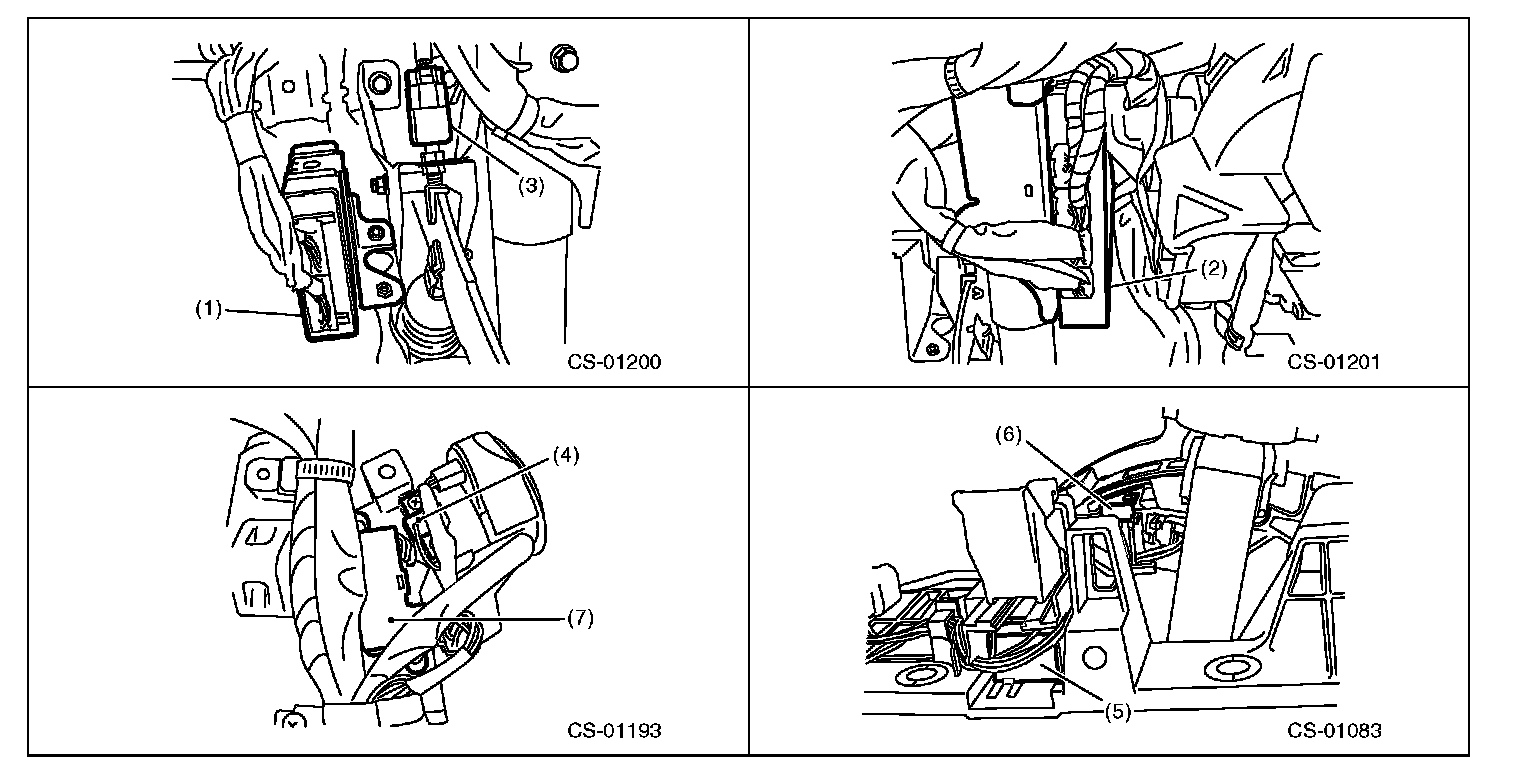 (3)
(1)
CS-01200

(2)
CS-01201

(4)
(7)
CS-01193

(6)
(5)
CS-01083