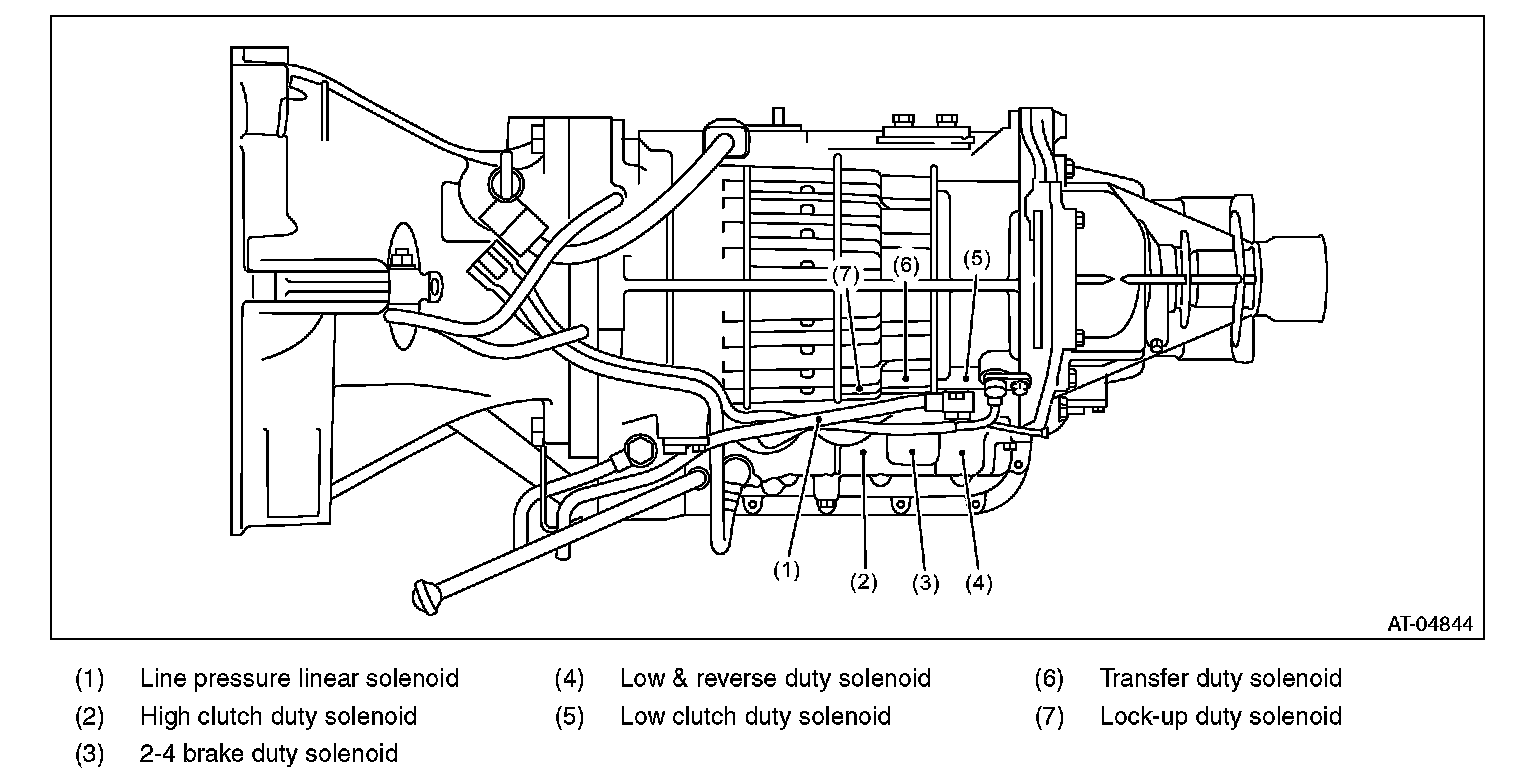 (7) (6) (5)

(1) (2) (3) (4)

AT-04844

(1) Line pressure linear solenoid
(2) High clutch duty solenoid
(3) 2-4 brake duty solenoid

(4) Low & reverse duty solenoid
(5) Low clutch duty solenoid

(6) Transfer duty solenoid
(7) Lock-up duty solenoid