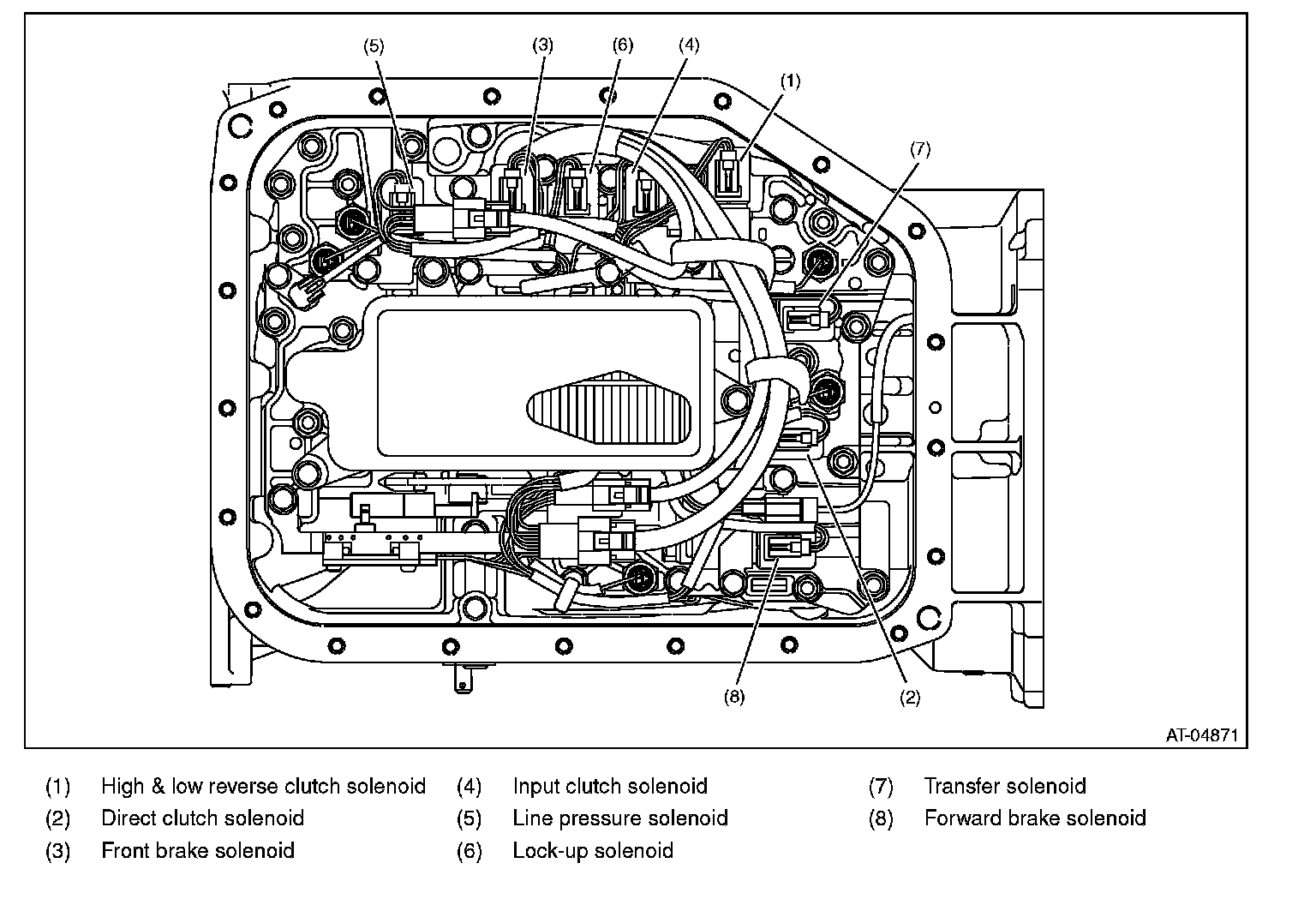 (5) (3) (6) (4)

(1)

(7)

(8)

(2)

AT-04871

(1) High & low reverse clutch solenoid
(2) Direct clutch solenoid
(3) Front brake solenoid

(4) Input clutch solenoid
(5) Line pressure solenoid
(6) Lock-up solenoid

(7) Transfer solenoid
(8) Forward brake solenoid