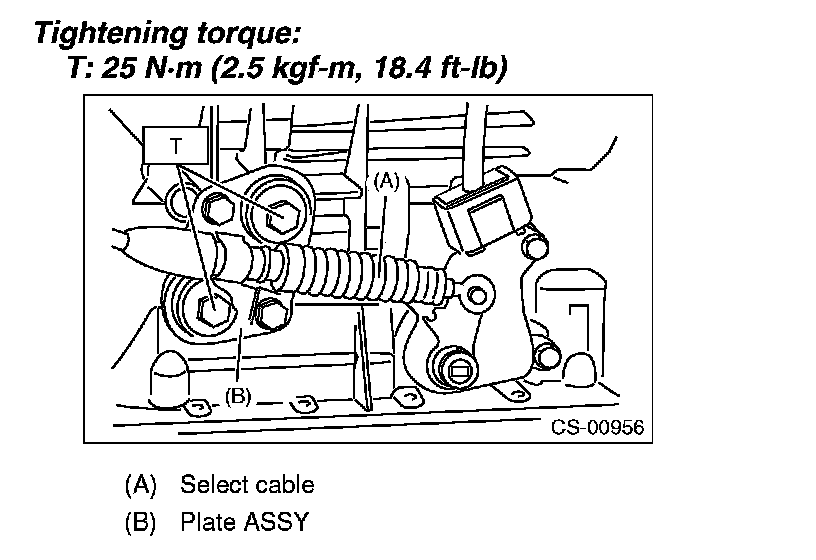 Tightening torque:
T: 25 N·m (2.5 kgf-m, 18.4 ft-lb)

T

(A)

(B)

CS-00956

(A) Select cable
(B) Plate ASSY