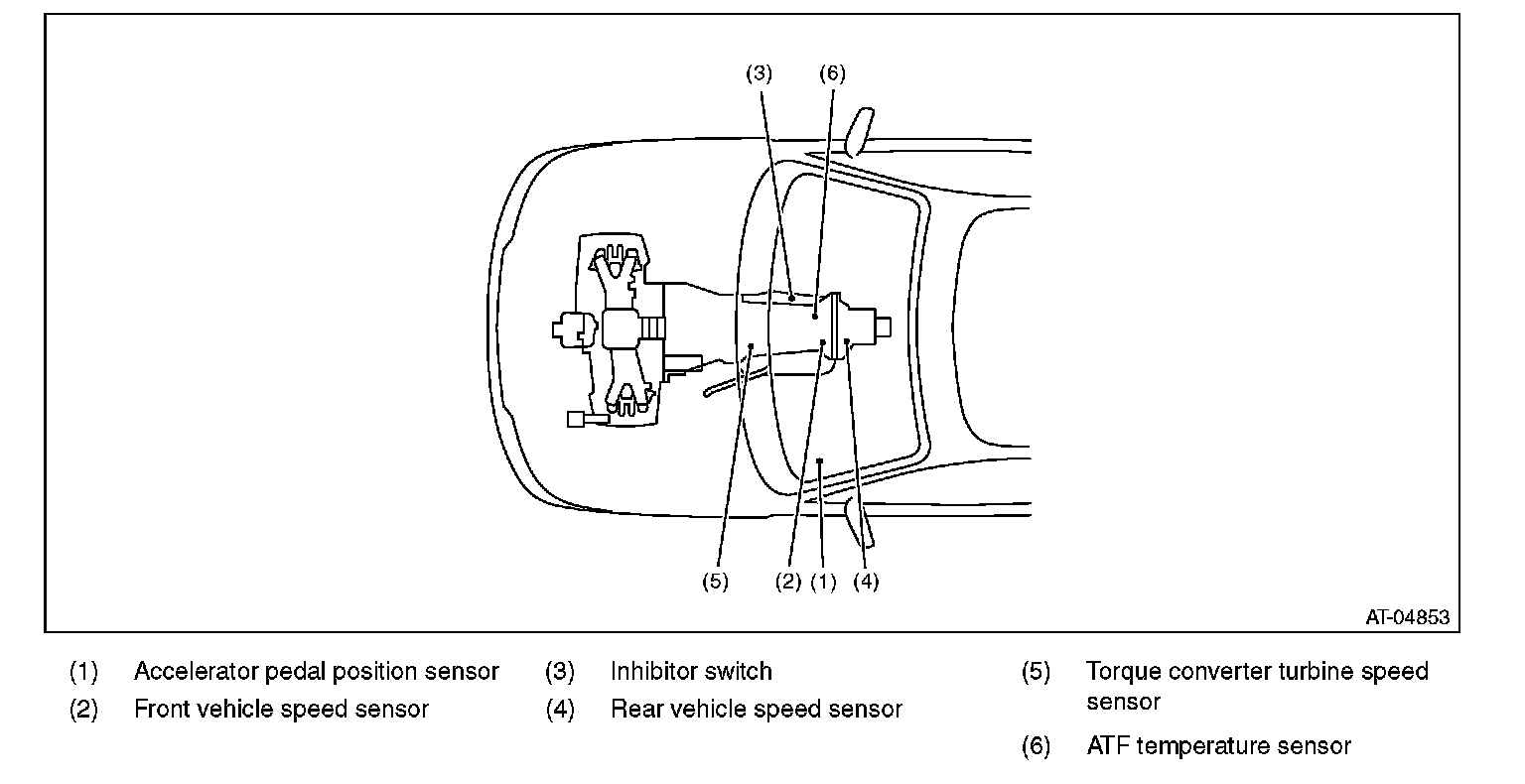 (3) (6)

(5) (2) (1) (4)

AT-04853

(1) Accelerator pedal position sensor

(2) Front vehicle speed sensor

(3) Inhibitor switch

(4) Rear vehicle speed sensor

(5) Torque converter turbine speed sensor

(6) ATF temperature sensor