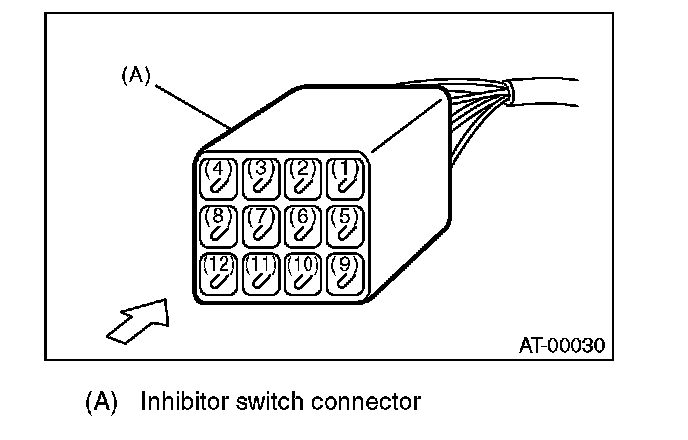 (A)

(4) (3) (2) (1)
(8) (7) (6) (5)
(12) (11) (10) (9)

AT-00030

(A) Inhibitor switch connector