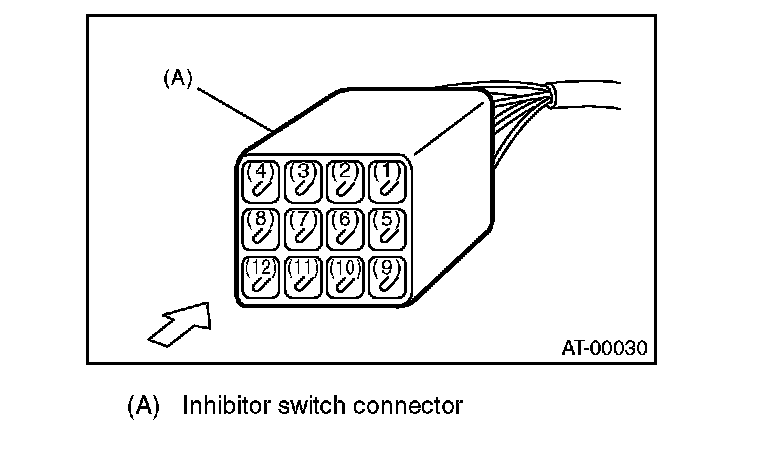 (A)

(4) (3) (2) (1)
(8) (7) (6) (5)
(12) (11) (10) (9)

AT-00030

(A) Inhibitor switch connector