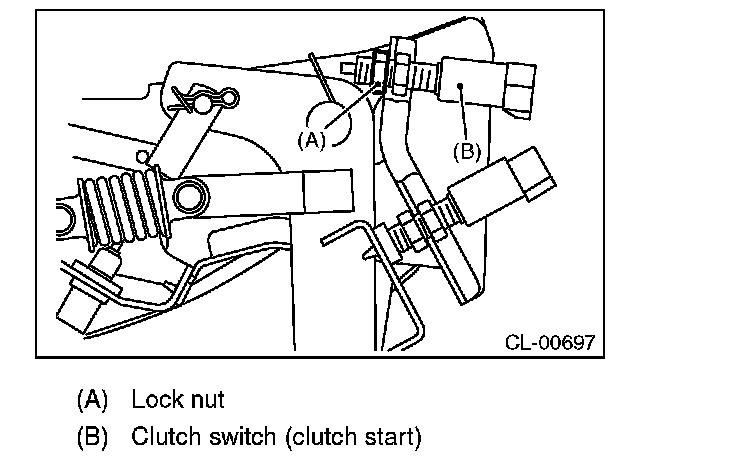 (A)

(B)

CL-00697

(A) Lock nut

(B) Clutch switch (clutch start)