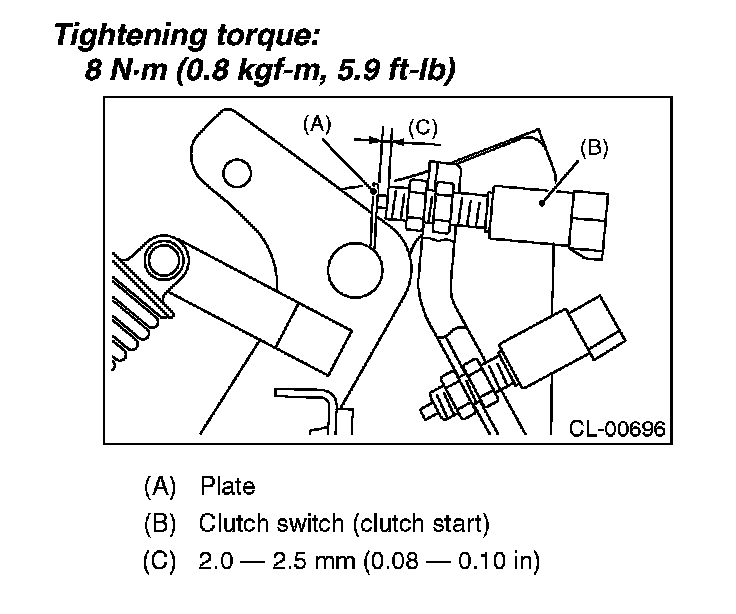 Tightening torque:
8 N·m (0.8 kgf-m, 5.9 ft-lb)

(A)
(C)
(B)
CL-00696

(A) Plate
(B) Clutch switch (clutch start)
(C) 2.0 — 2.5 mm (0.08 — 0.10 in)