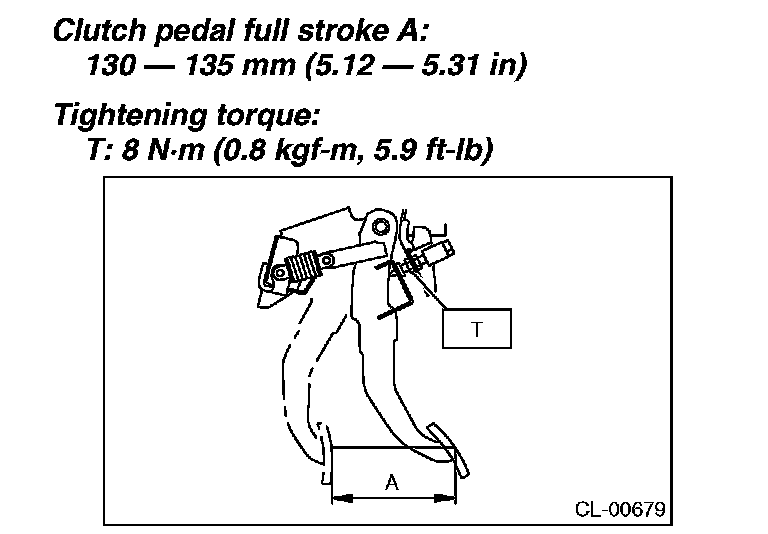 Clutch pedal full stroke A:
130 — 135 mm (5.12 — 5.31 in)

Tightening torque:
T: 8 N·m (0.8 kgf-m, 5.9 ft-lb)

T

A

CL-00679