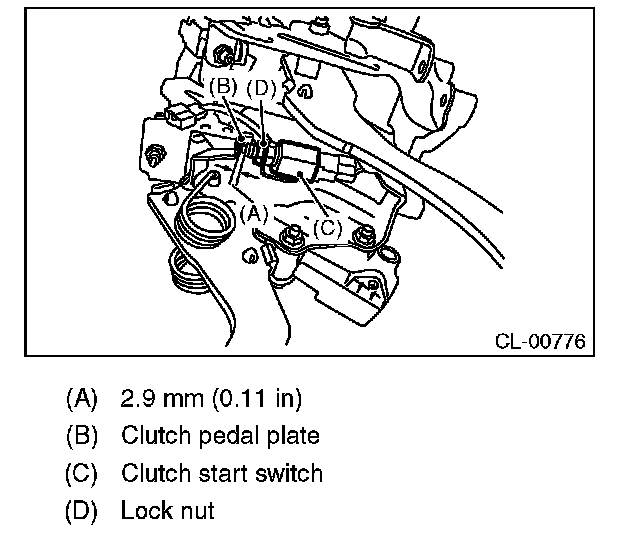 (B) (D)

(A)

(C)

CL-00776

(A) 2.9 mm (0.11 in)
(B) Clutch pedal plate
(C) Clutch start switch
(D) Lock nut