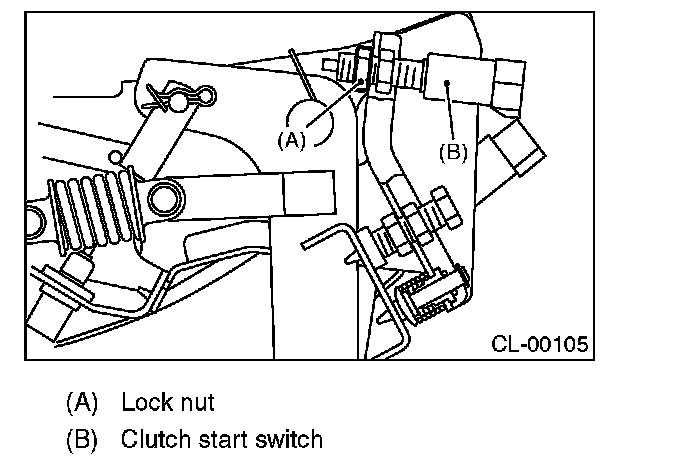 (A)

(B)

CL-00105

(A) Lock nut

(B) Clutch start switch