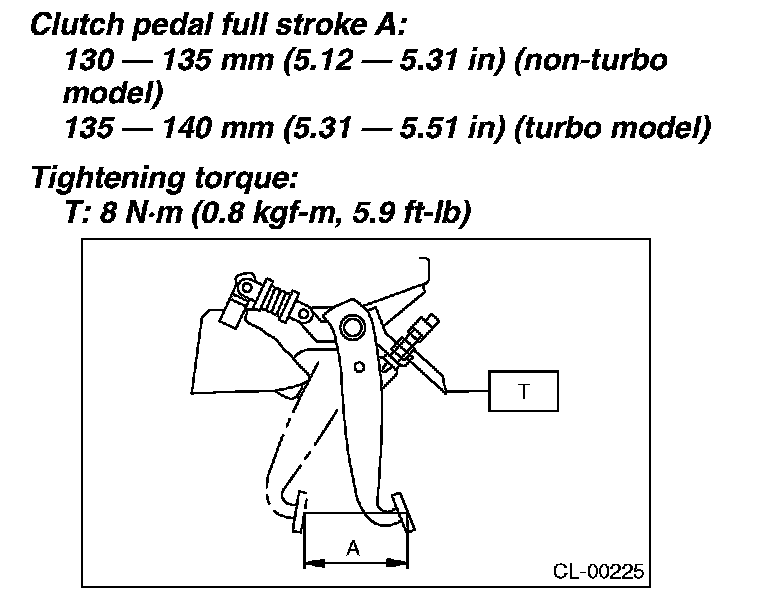 Clutch pedal full stroke A:
130 — 135 mm (5.12 — 5.31 in) (non-turbo model)
135 — 140 mm (5.31 — 5.51 in) (turbo model)

Tightening torque:
T: 8 N·m (0.8 kgf-m, 5.9 ft-lb)

T

A

CL-00225