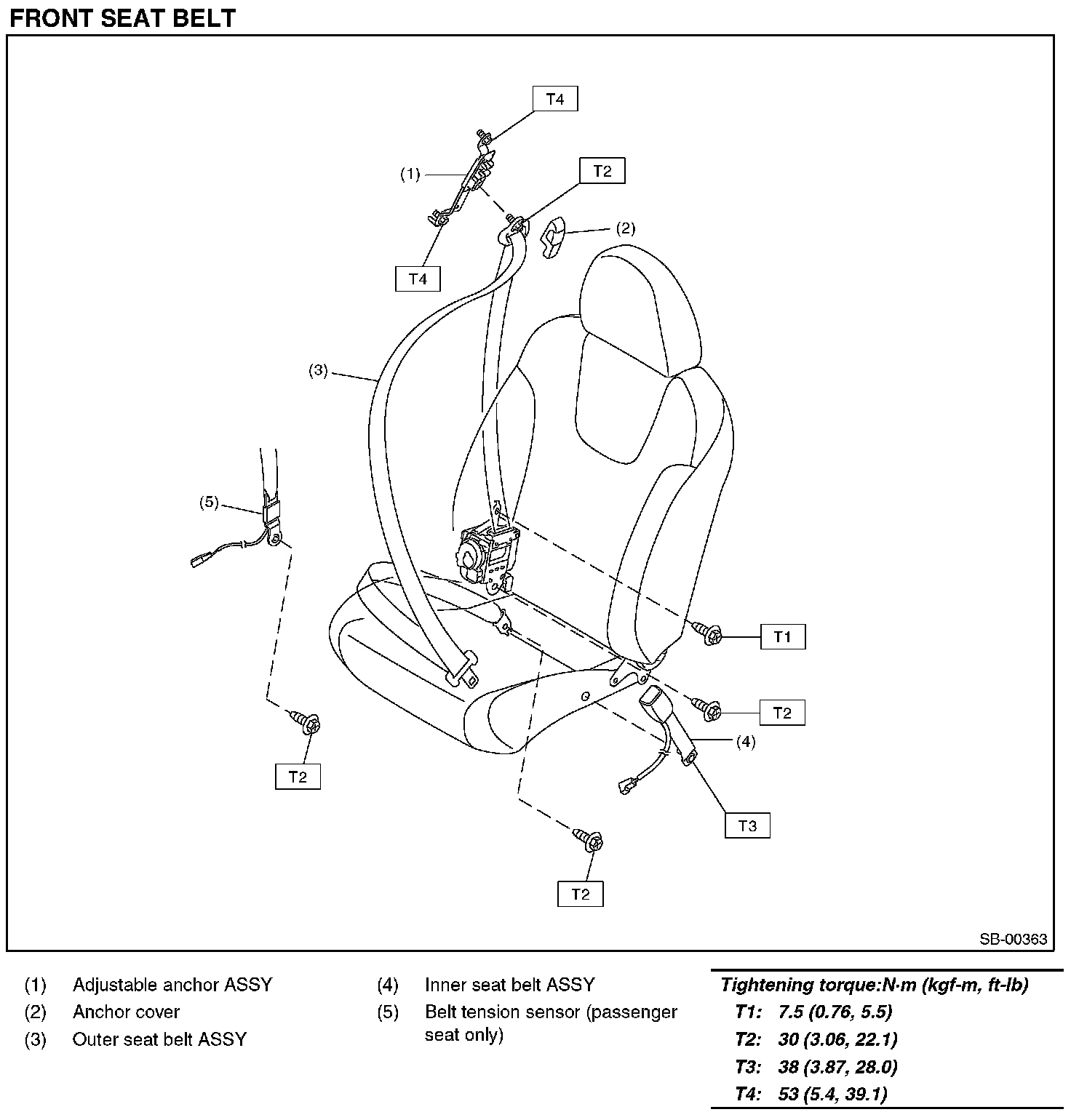 FRONT SEAT BELT

T4
(1)
T2
(2)
T4
(3)
(5)
T1
T2
(4)
T2
T3
T2
SB-00363

(1) Adjustable anchor ASSY
(2) Anchor cover
(3) Outer seat belt ASSY

(4) Inner seat belt ASSY
(5) Belt tension sensor (passenger seat only)

Tightening torque:N·m (kgf-m, ft-lb)
T1: 7.5 (0.76, 5.5)
T2: 30 (3.06, 22.1)
T3: 38 (3.87, 28.0)
T4: 53 (5.4, 39.1)