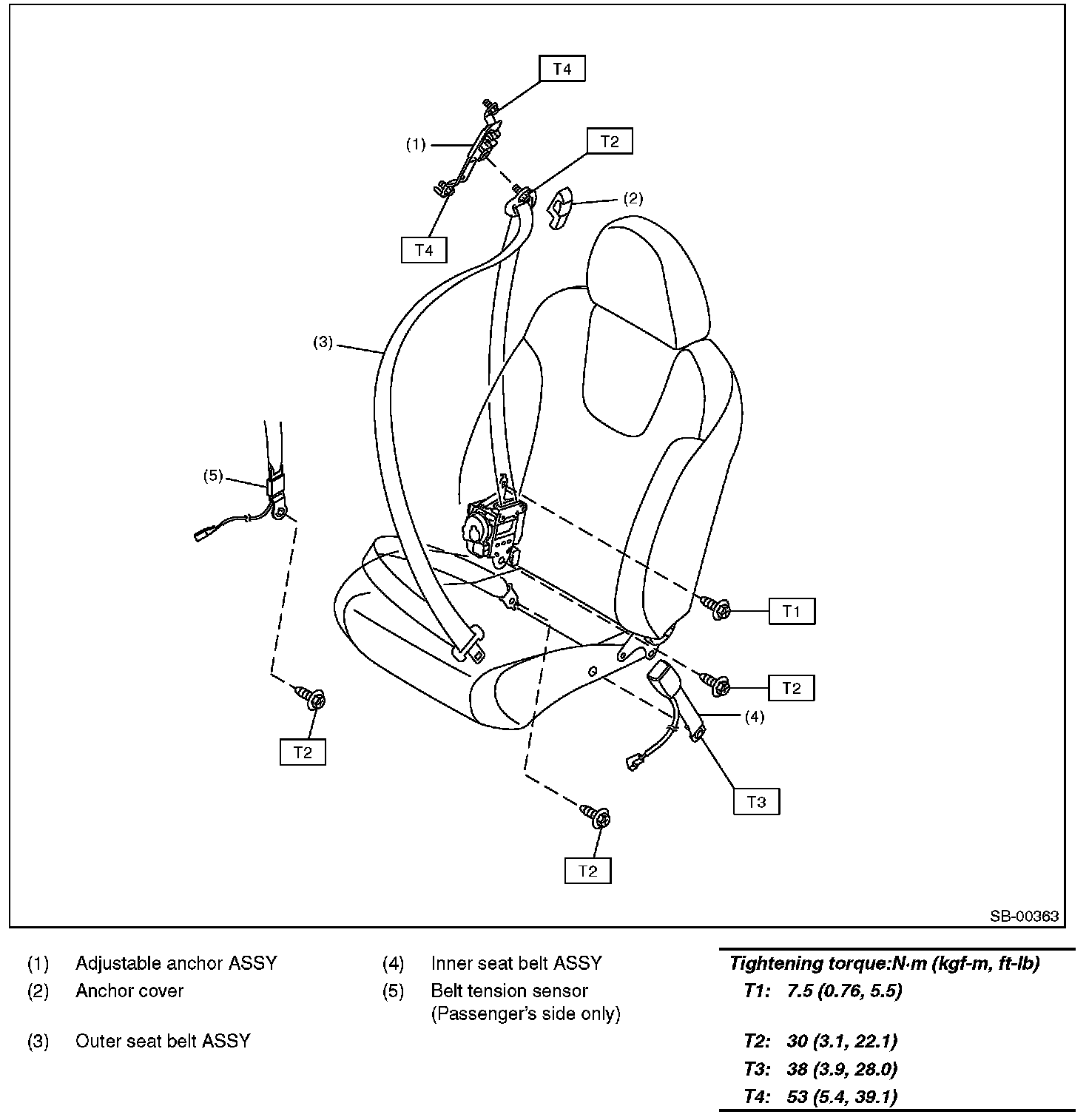 T4

(1)

T2

(2)

T4

(3)

(5)

T1

T2

(4)

T2

T3

T2

SB-00363

(1) Adjustable anchor ASSY

(2) Anchor cover

(3) Outer seat belt ASSY

(4) Inner seat belt ASSY

(5) Belt tension sensor (Passenger's side only)

Tightening torque:N·m (kgf-m, ft-lb)
T1: 7.5 (0.76, 5.5)
T2: 30 (3.1, 22.1)
T3: 38 (3.9, 28.0)
T4: 53 (5.4, 39.1)