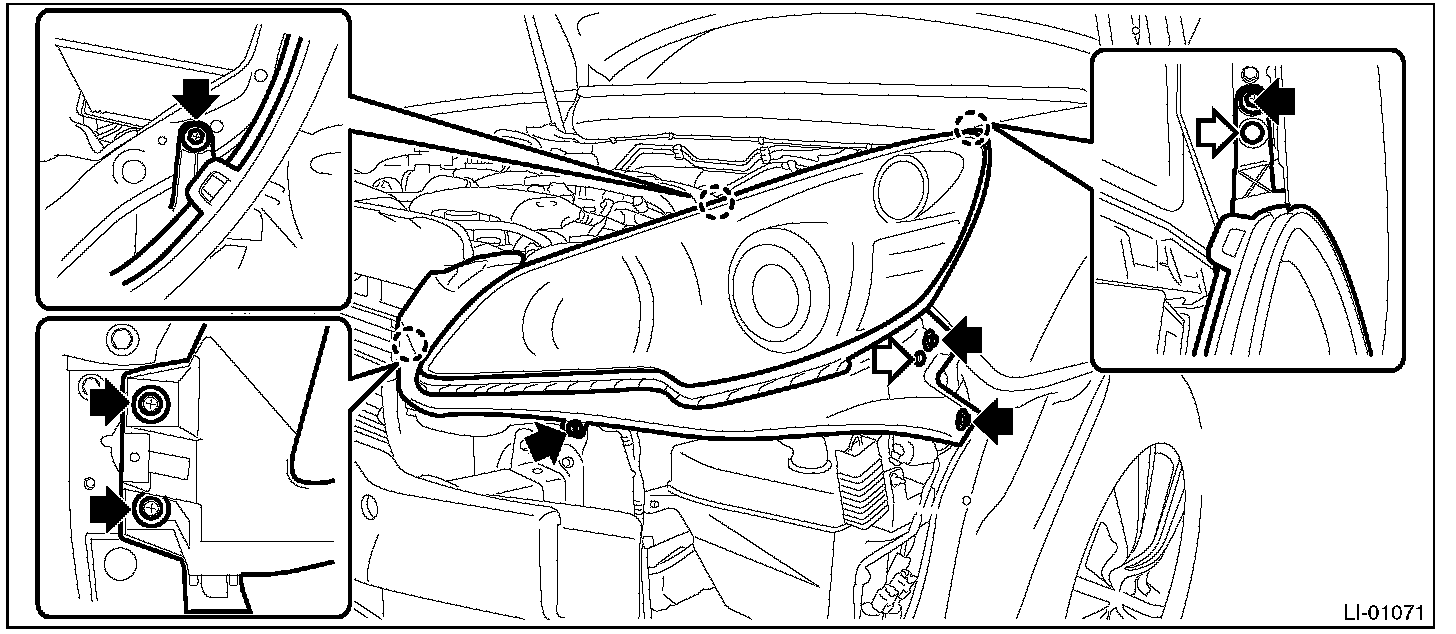 LI-01071