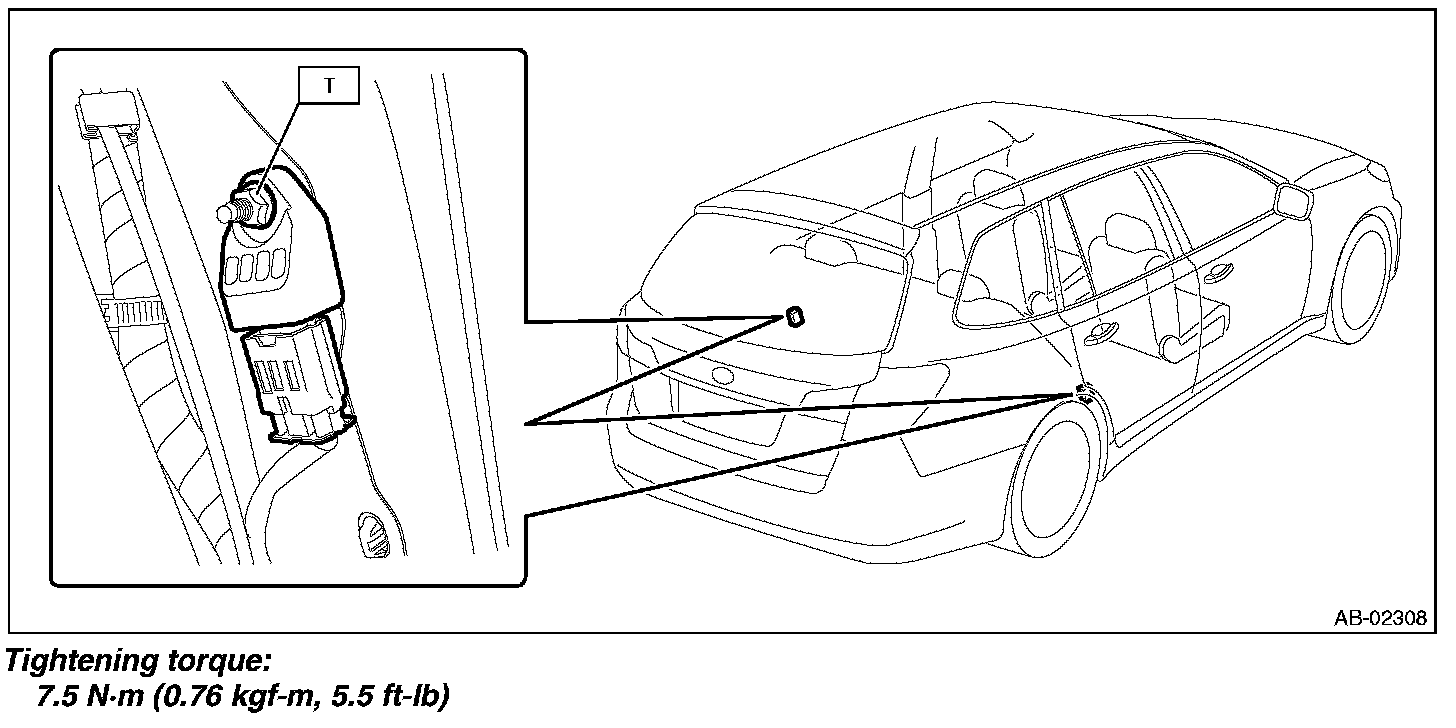 T

AB-02308

Tightening torque:
7.5 N·m (0.76 kgf-m, 5.5 ft-lb)