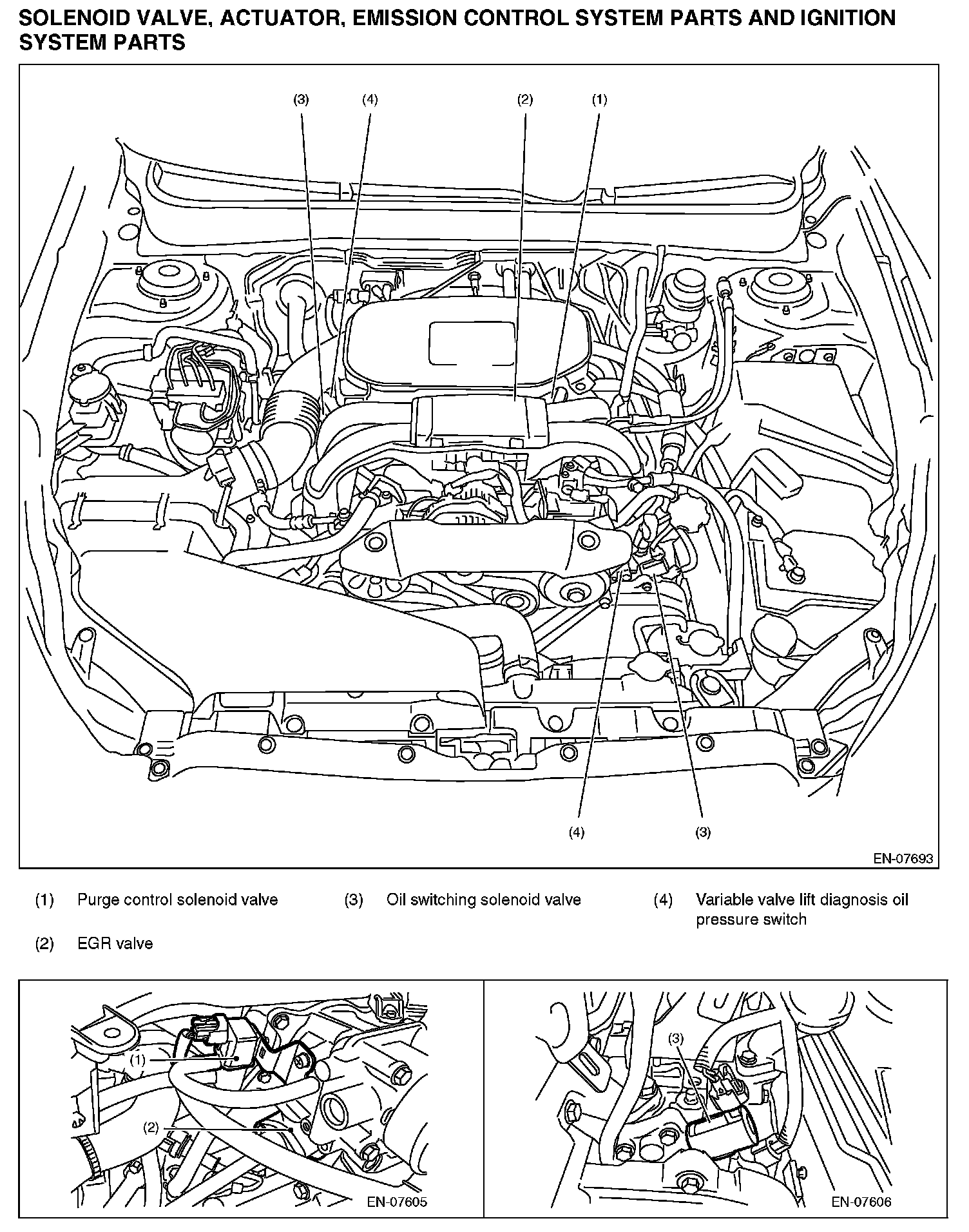 SOLENOID VALVE, ACTUATOR, EMISSION CONTROL SYSTEM PARTS AND IGNITION SYSTEM PARTS

(3) (4) (2) (1)

(4) (3)

EN-07693

(1) Purge control solenoid valve

(2) EGR valve

(3) Oil switching solenoid valve

(4) Variable valve lift diagnosis oil pressure switch

(1)

(2)

EN-07605

(3)

EN-07606