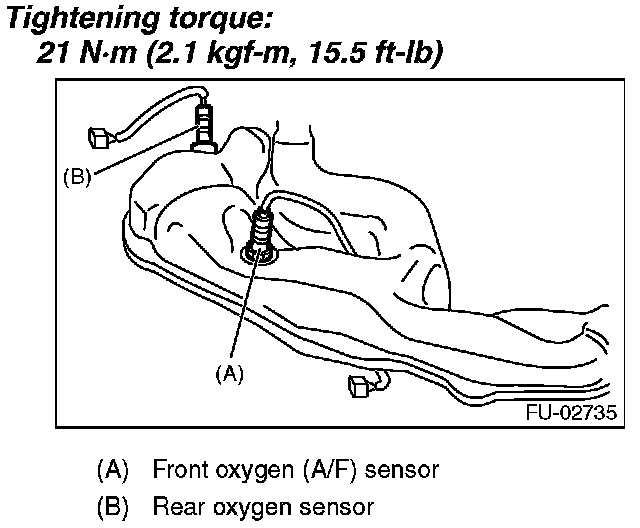 Tightening torque:
21 N·m (2.1 kgf-m, 15.5 ft-lb)

(B)

(A)

FU-02735

(A) Front oxygen (A/F) sensor
(B) Rear oxygen sensor