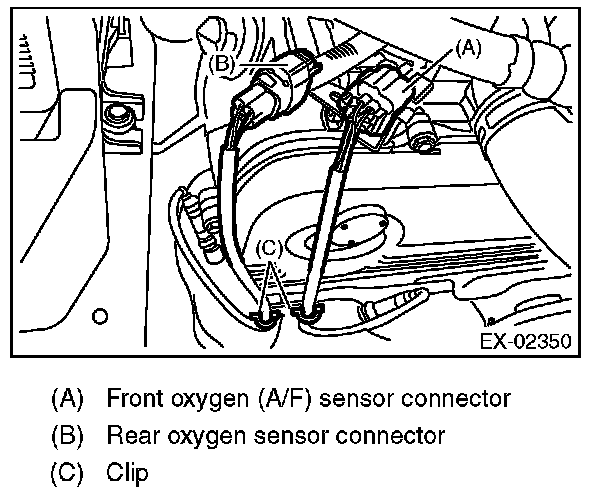 (B)
(A)
(C)
EX-02350

(A) Front oxygen (A/F) sensor connector
(B) Rear oxygen sensor connector
(C) Clip