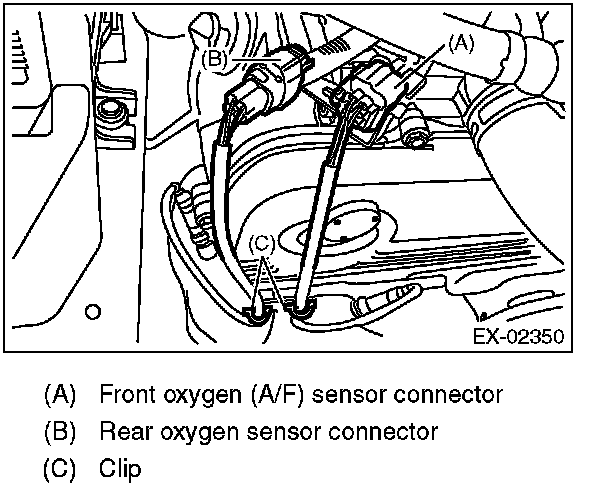 (B)
(A)
(C)
EX-02350

(A) Front oxygen (A/F) sensor connector
(B) Rear oxygen sensor connector
(C) Clip