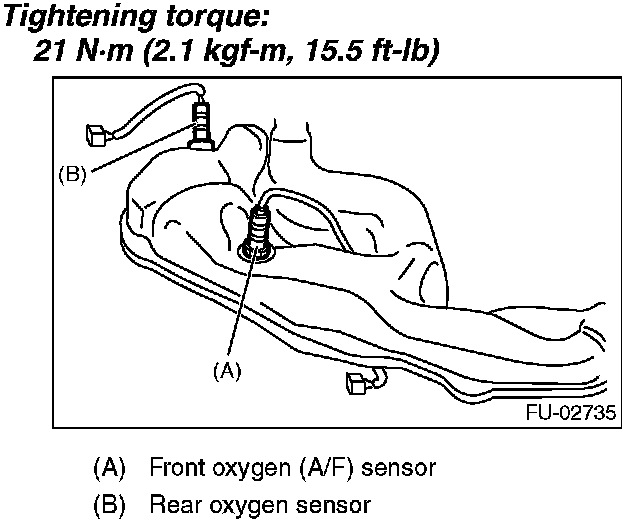 Tightening torque:
21 N·m (2.1 kgf-m, 15.5 ft-lb)

(B)

(A)

FU-02735

(A) Front oxygen (A/F) sensor
(B) Rear oxygen sensor