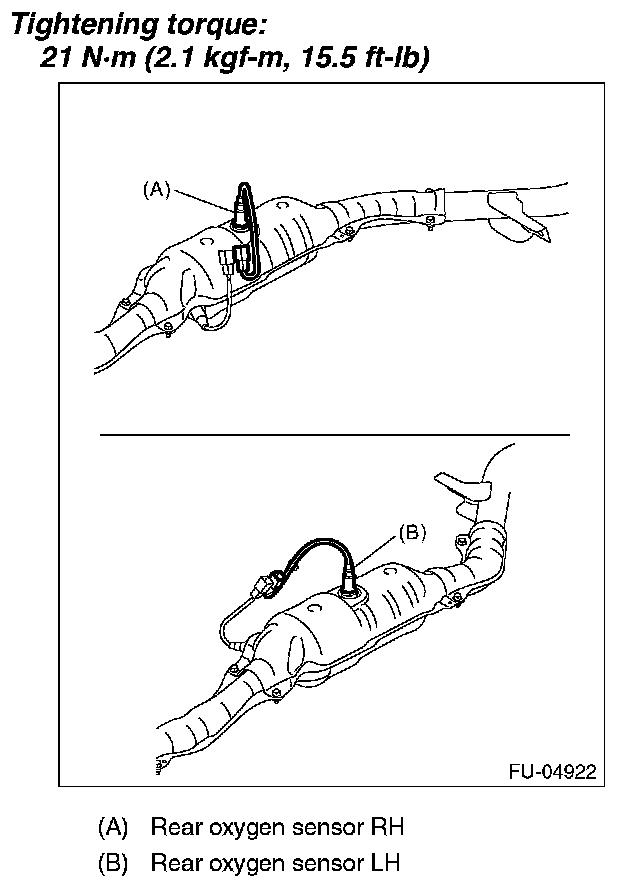 Tightening torque:
21 N·m (2.1 kgf-m, 15.5 ft-lb)

(A)

(B)

FU-04922

(A) Rear oxygen sensor RH
(B) Rear oxygen sensor LH