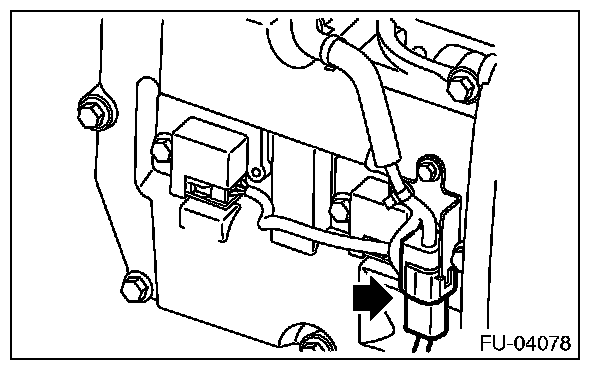 FU-04078