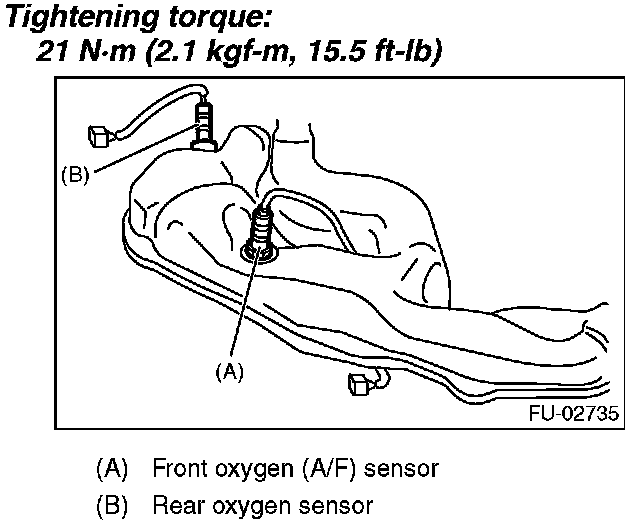 Tightening torque:
21 N·m (2.1 kgf-m, 15.5 ft-lb)

(B)

(A)

FU-02735

(A) Front oxygen (A/F) sensor
(B) Rear oxygen sensor