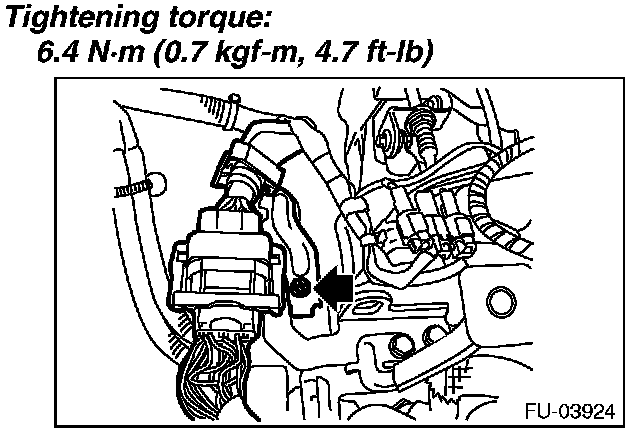 Tightening torque:
6.4 N·m (0.7 kgf-m, 4.7 ft-lb)

FU-03924