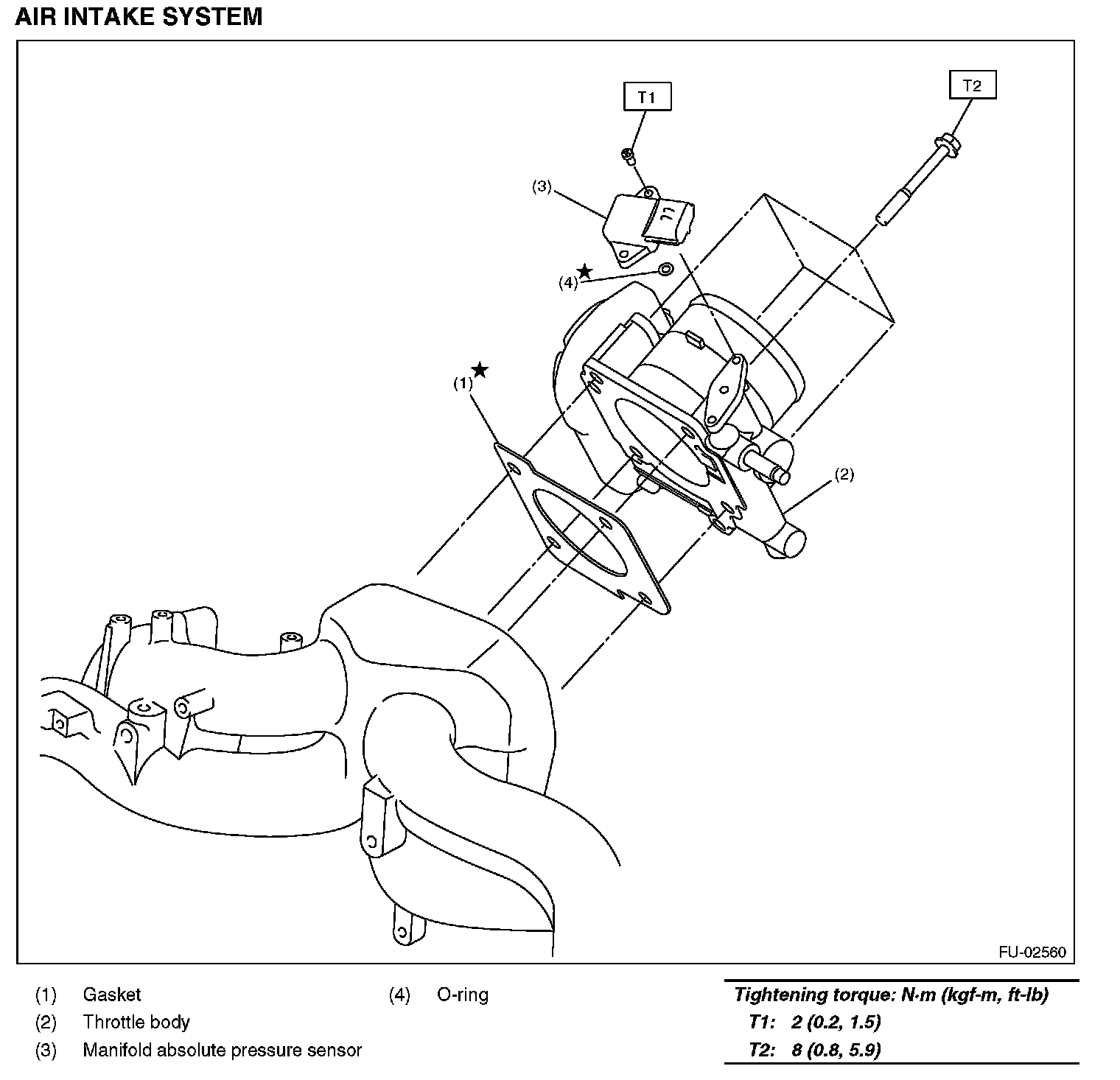 AIR INTAKE SYSTEM

T1

T2

(3)

(4) ★

(1) ★

(2)

FU-02560

(1) Gasket
(2) Throttle body
(3) Manifold absolute pressure sensor

(4) O-ring

Tightening torque: N·m (kgf-m, ft-lb)
T1: 2 (0.2, 1.5)
T2: 8 (0.8, 5.9)