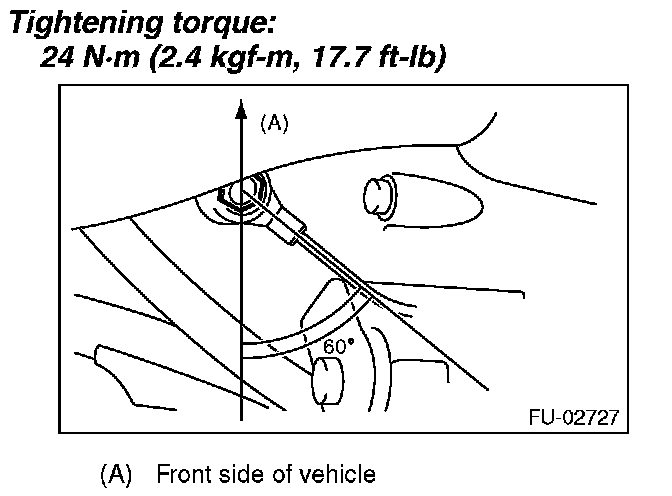 Tightening torque:
24 N·m (2.4 kgf-m, 17.7 ft-lb)

(A)

60°

FU-02727

(A) Front side of vehicle