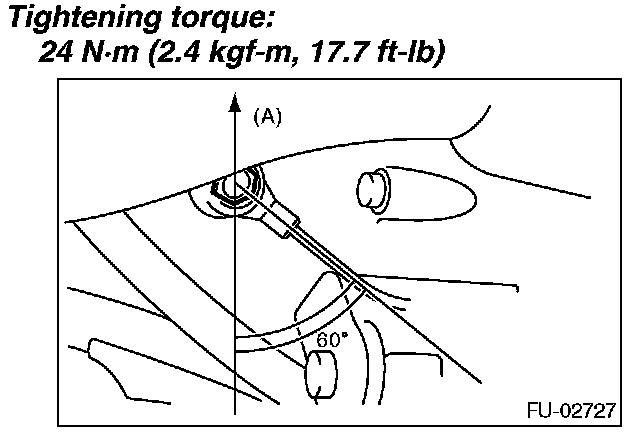 Tightening torque:
24 N·m (2.4 kgf-m, 17.7 ft-lb)

(A)

60°

FU-02727