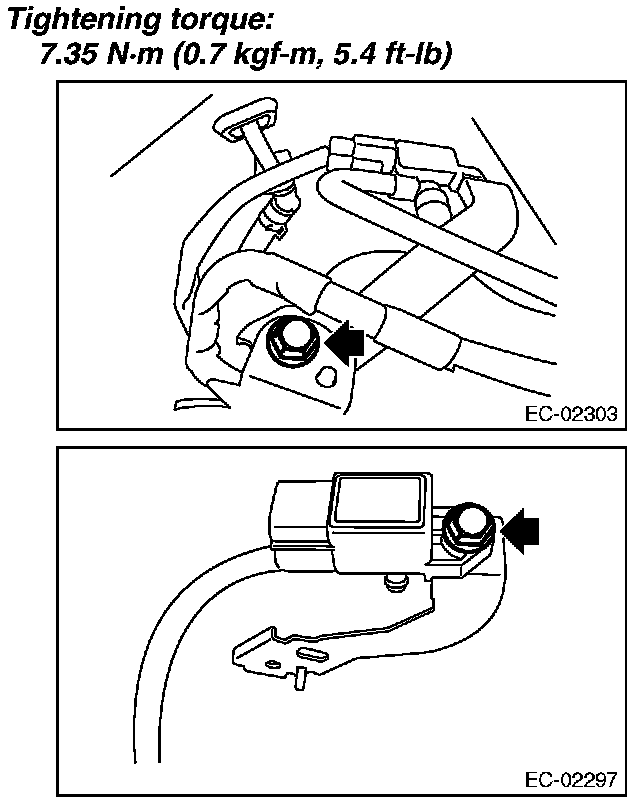 Tightening torque:
7.35 N·m (0.7 kgf-m, 5.4 ft-lb)

EC-02303

EC-02297