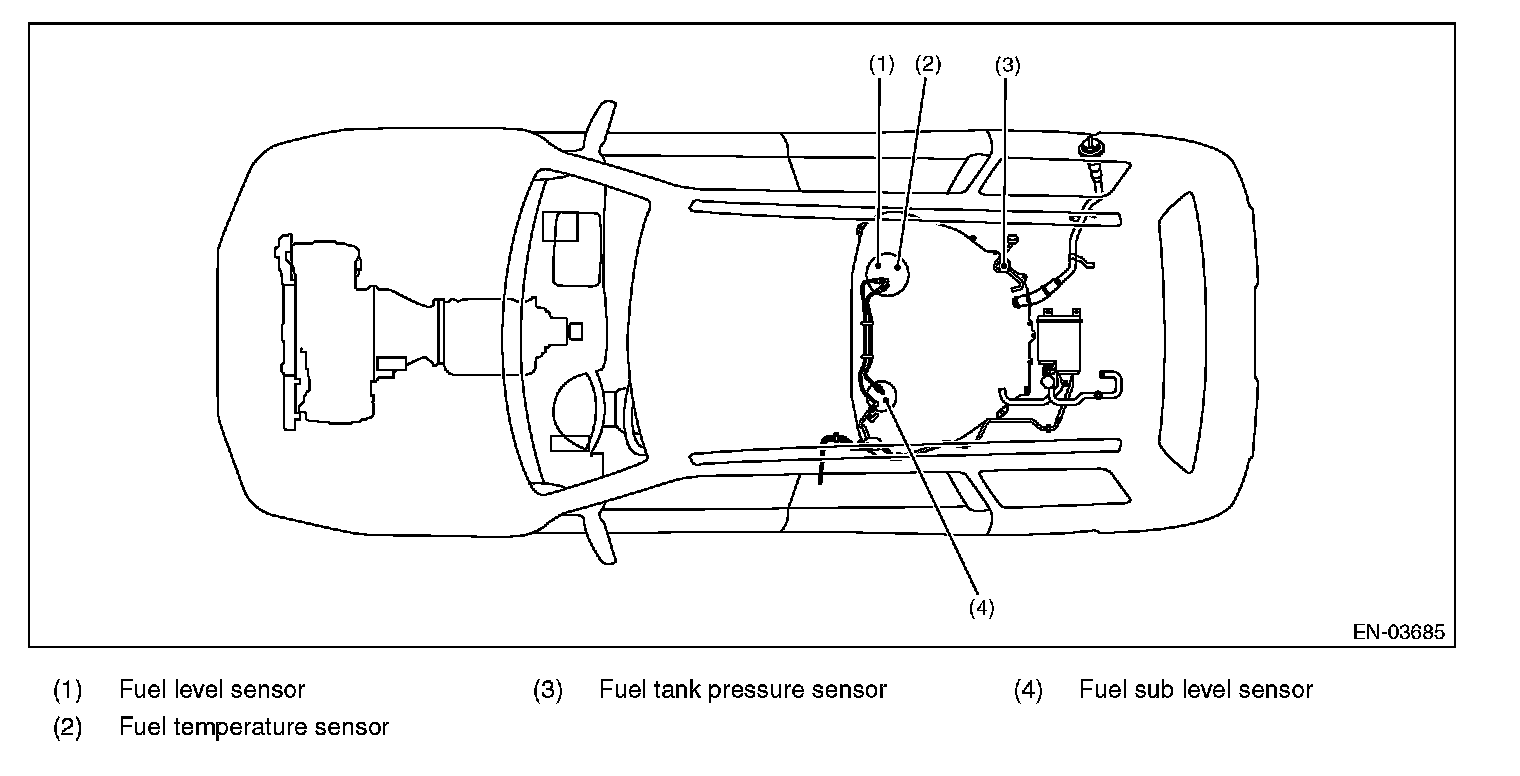 (1) (2) (3)

(4)

EN-03685

(1) Fuel level sensor
(2) Fuel temperature sensor

(3) Fuel tank pressure sensor

(4) Fuel sub level sensor