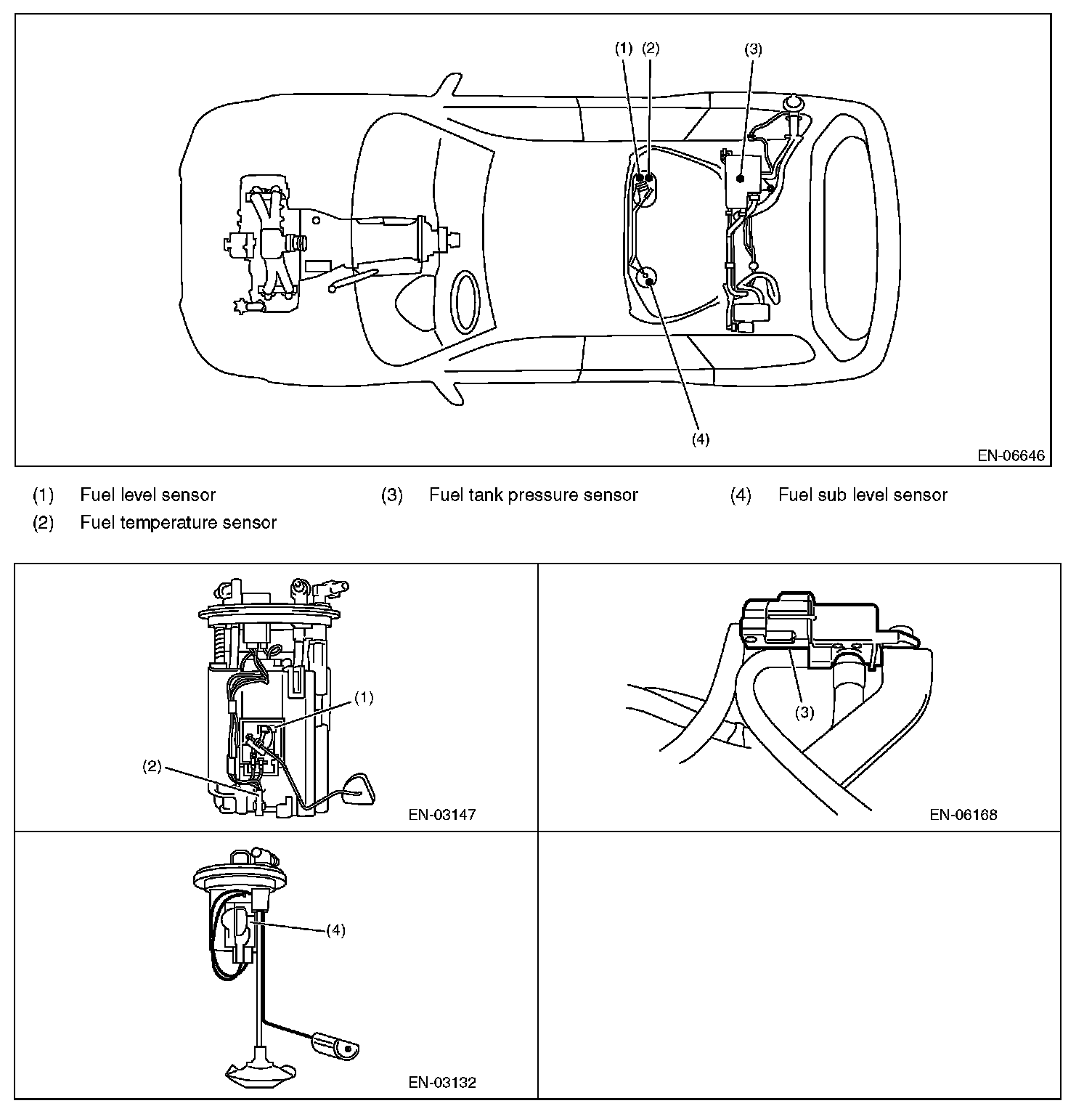 (1) (2) (3)

(4)

EN-06646

(1) Fuel level sensor

(2) Fuel temperature sensor

(3) Fuel tank pressure sensor

(4) Fuel sub level sensor

(1)

(2)

EN-03147

(3)

EN-06168

(4)

EN-03132