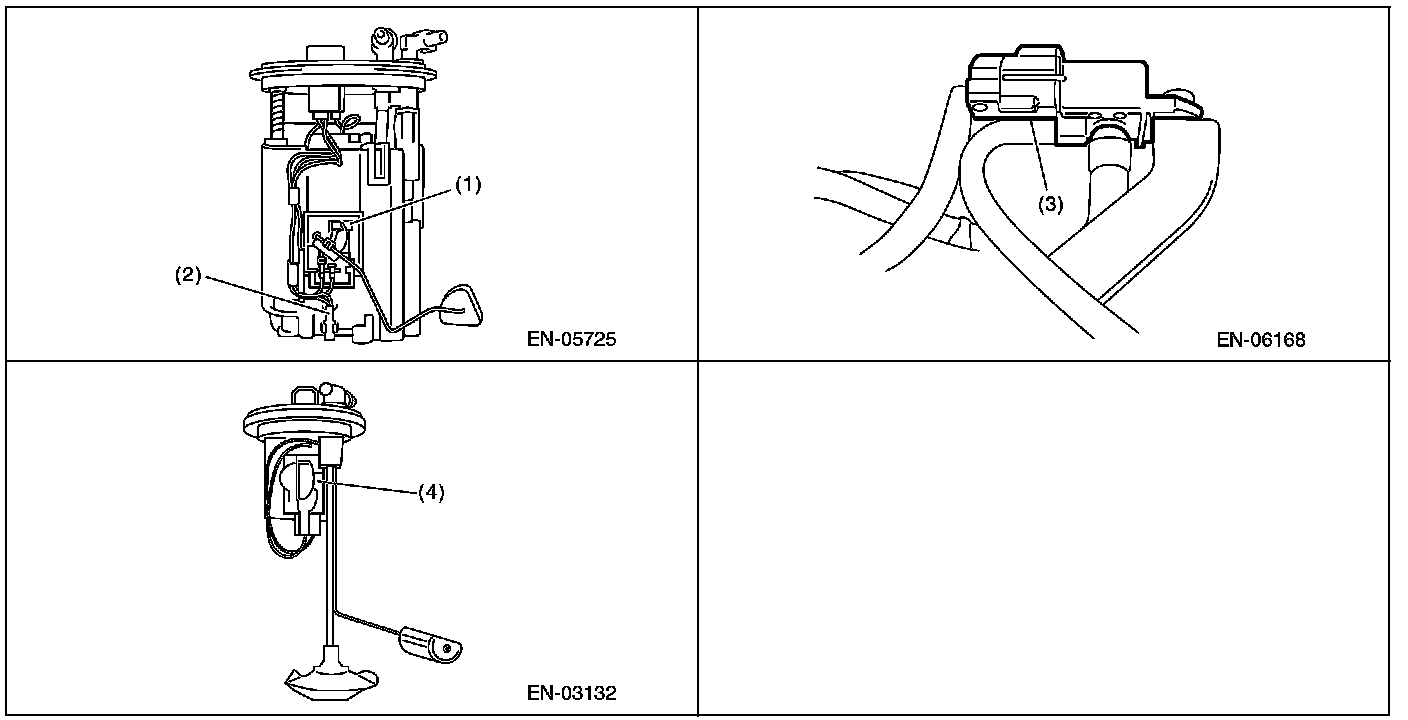 (1)
(2)
EN-05725

(3)
EN-06168

(4)
EN-03132