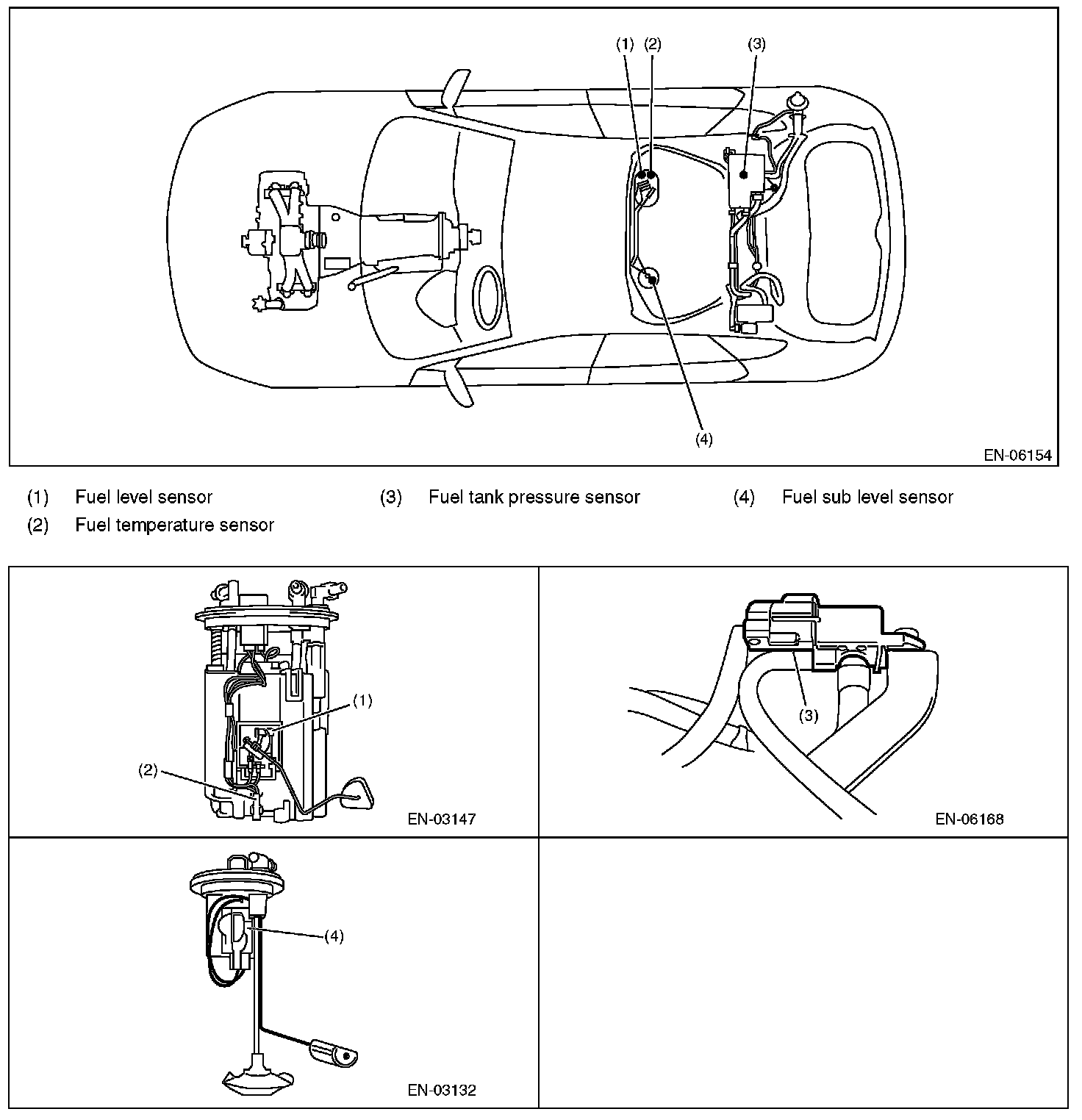 (1) (2) (3)

(4)

EN-06154

(1) Fuel level sensor

(2) Fuel temperature sensor

(3) Fuel tank pressure sensor

(4) Fuel sub level sensor

(1)

(2)

EN-03147

(3)

EN-06168

(4)

EN-03132